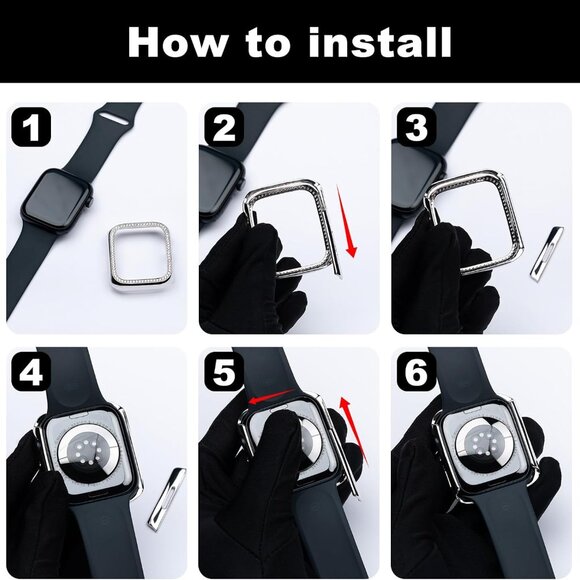 How to install

1

2

3

4

5

6